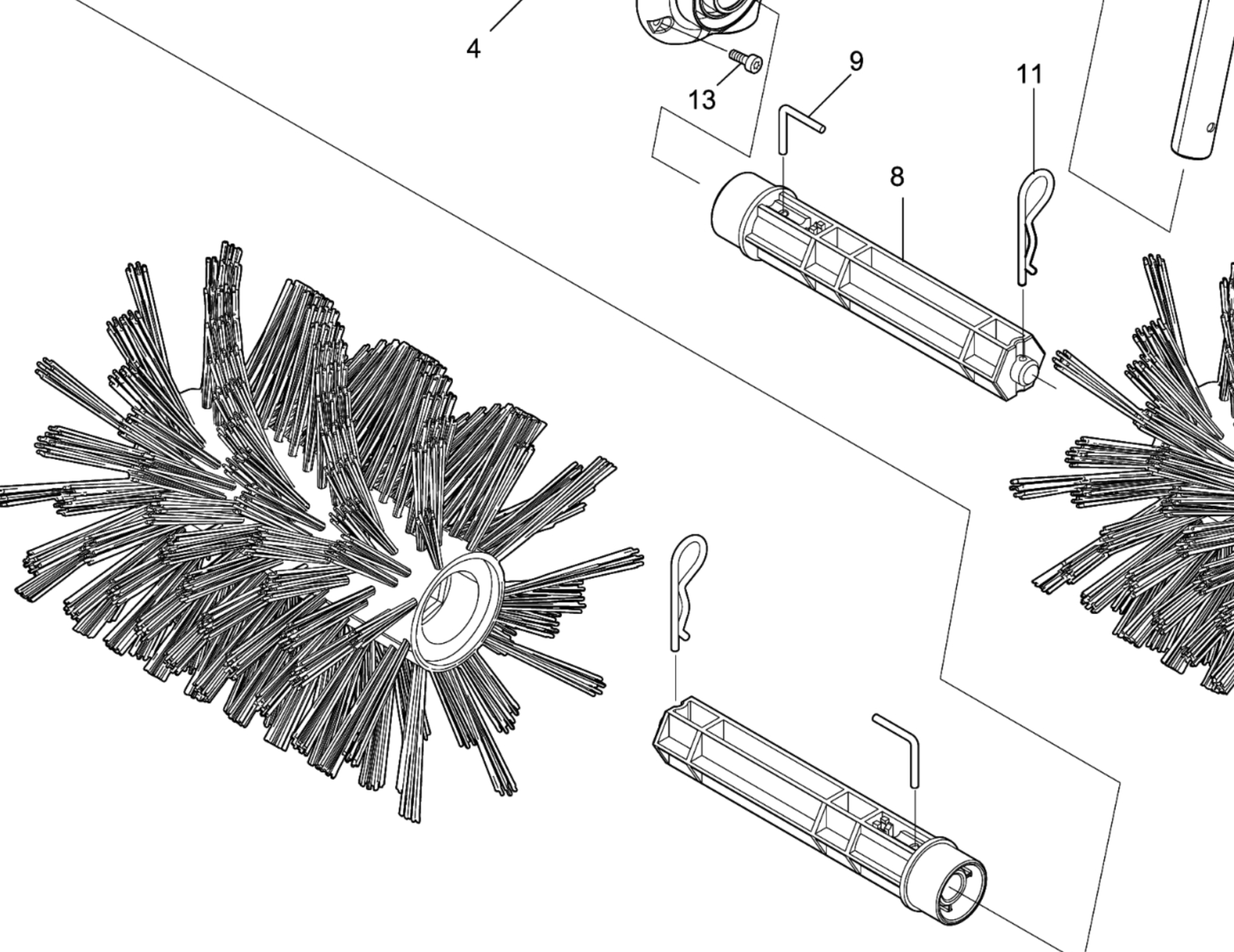 4
13
9
11
8