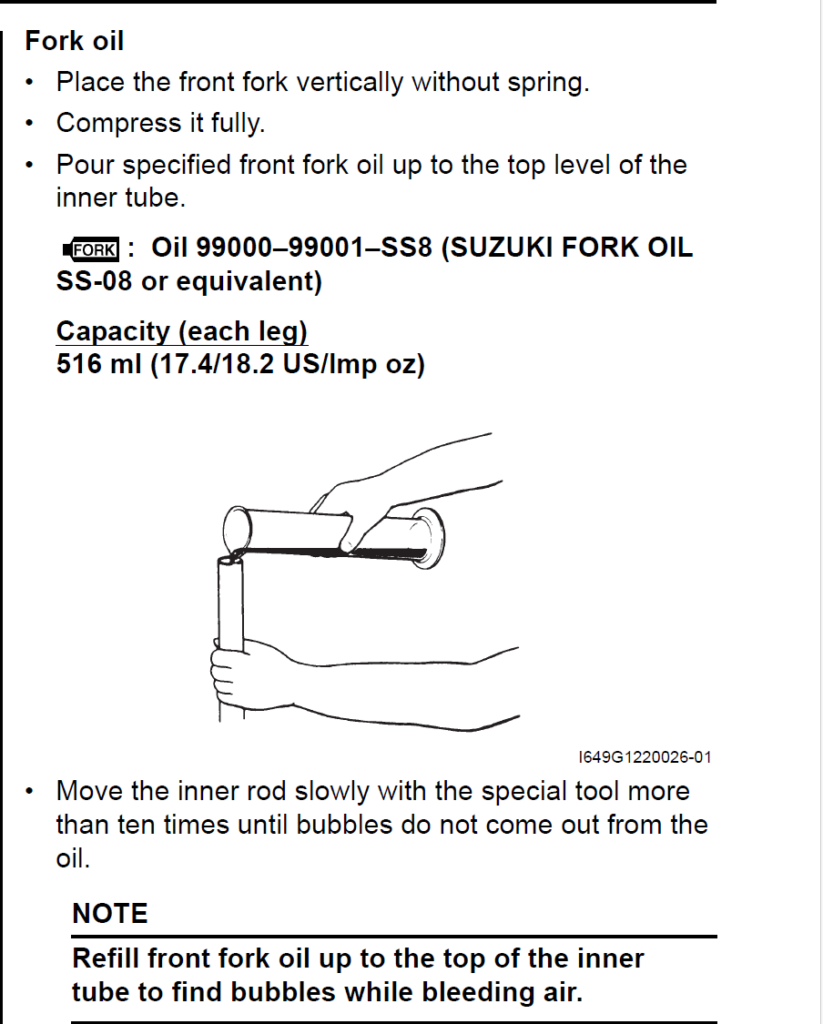 Fork oil

• Place the front fork vertically without spring.
• Compress it fully.
• Pour specified front fork oil up to the top level of the inner tube.

FORK : Oil 99000–99001–SS8 (SUZUKI FORK OIL SS-08 or equivalent)

Capacity (each leg)
516 ml (17.4/18.2 US/Imp oz)

I649G1220026-01

• Move the inner rod slowly with the special tool more than ten times until bubbles do not come out from the oil.

NOTE
Refill front fork oil up to the top of the inner tube to find bubbles while bleeding air.